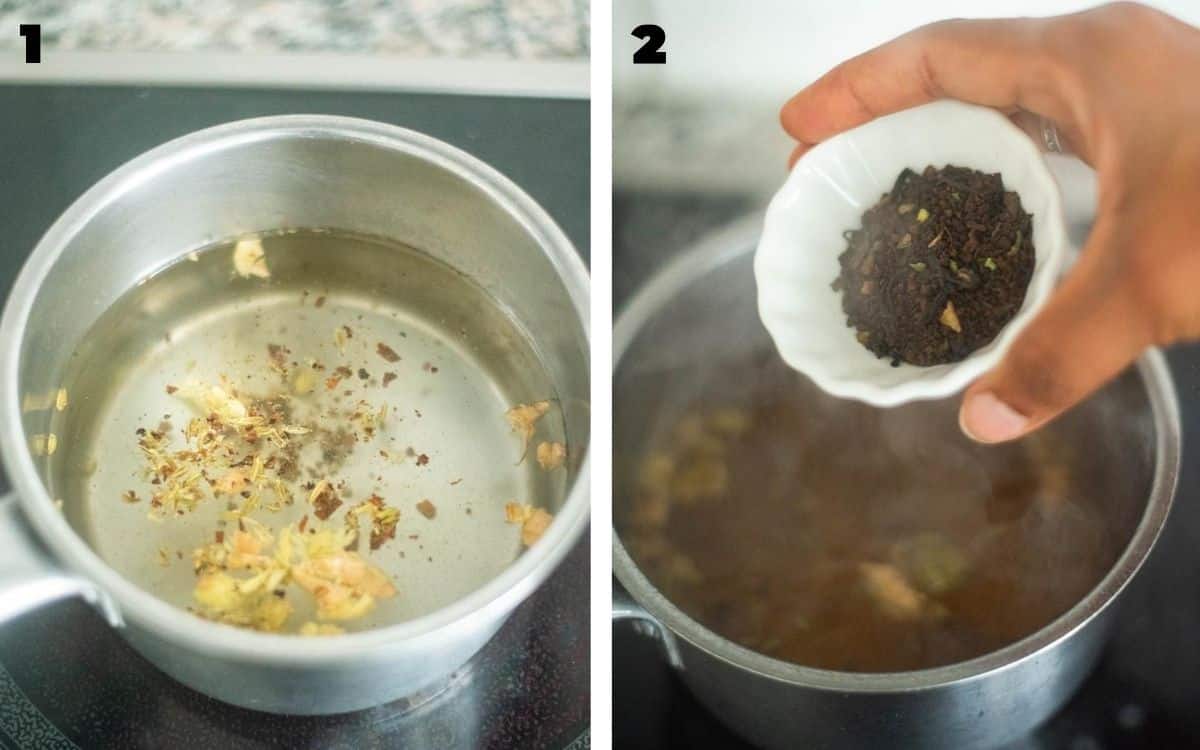 1

2