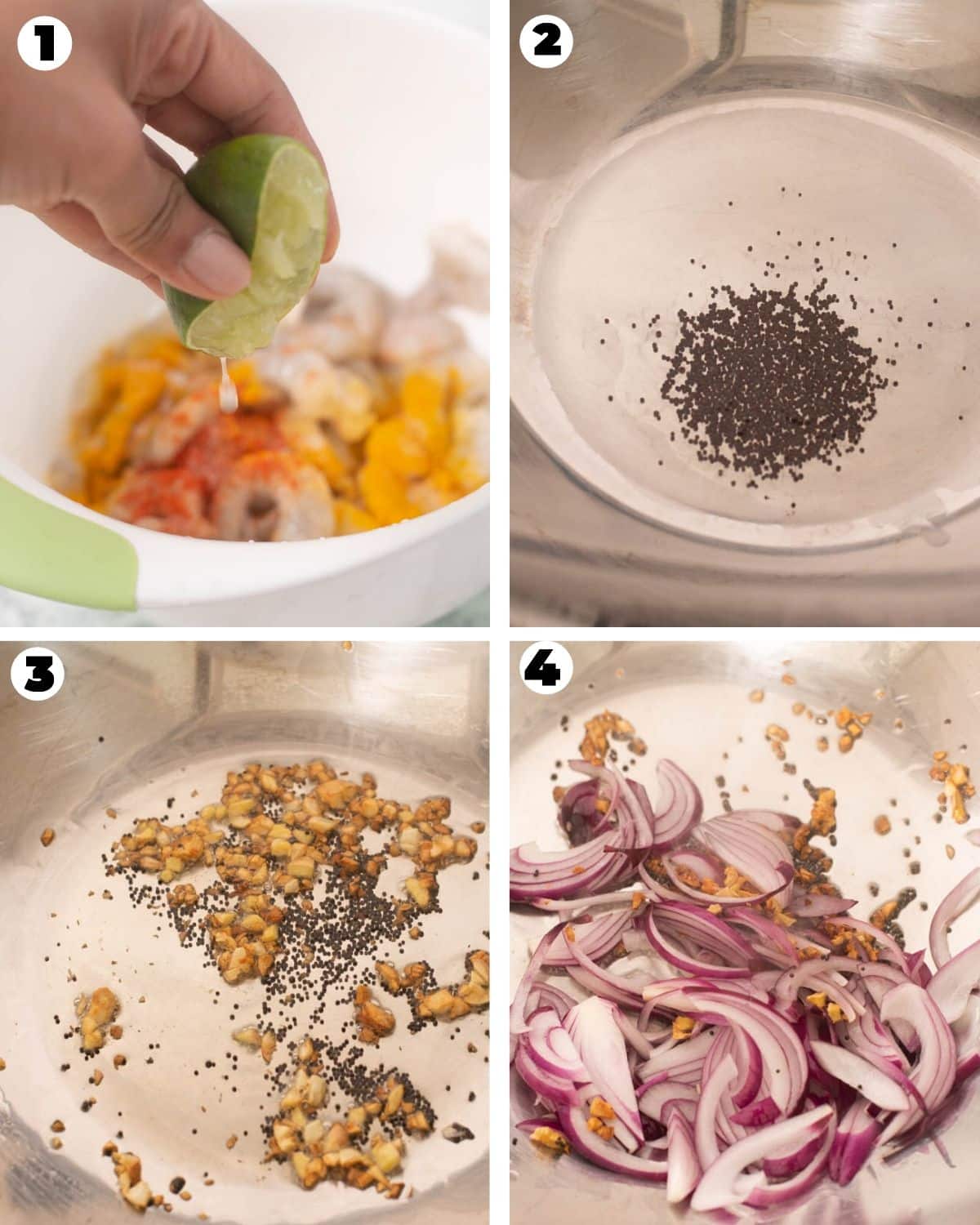 1

2

3

4